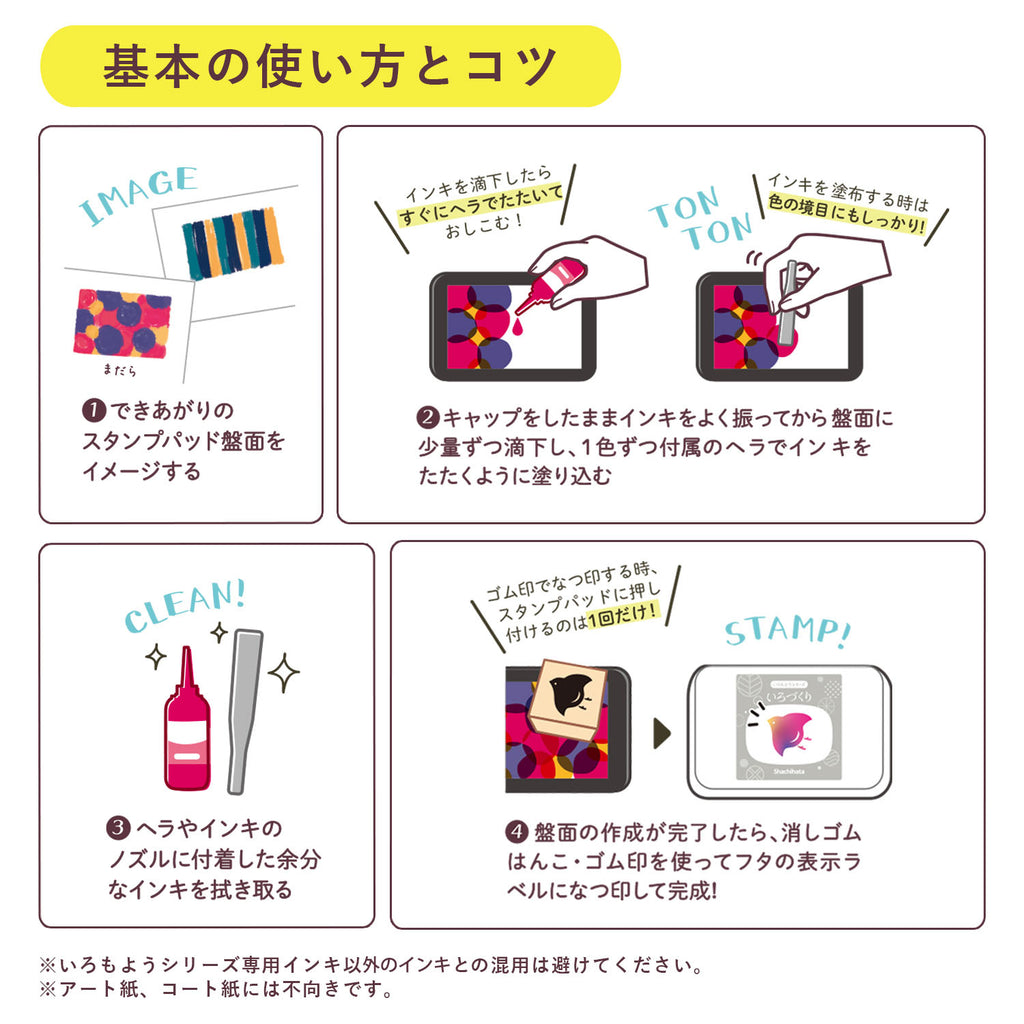 基本の使い方とコツ

IMAGE

まだら

❶できあがりのスタンプパッド盤面をイメージする

インキを滴下したらすぐにヘラでたたいておしこむ！

TON TON

インキを塗布する時は色の境目にもしっかり！

❷キャップをしたままインキをよく振ってから盤面に少量ずつ滴下し、1色ずつ付属のヘラでインキをたたくように塗り込む

CLEAN!

❸ヘラやインキのノズルに付着した余分なインキを拭き取る

ゴム印でなつ印する時、スタンプパッドに押し付けるのは1回だけ！

STAMP!

いろづくり

Shachihata

❹盤面の作成が完了したら、消しゴムはんこ・ゴム印を使ってフタの表示ラベルになつ印して完成!

※いろもようシリーズ専用インキ以外のインキとの混用は避けてください。
※アート紙、コート紙には不向きです。